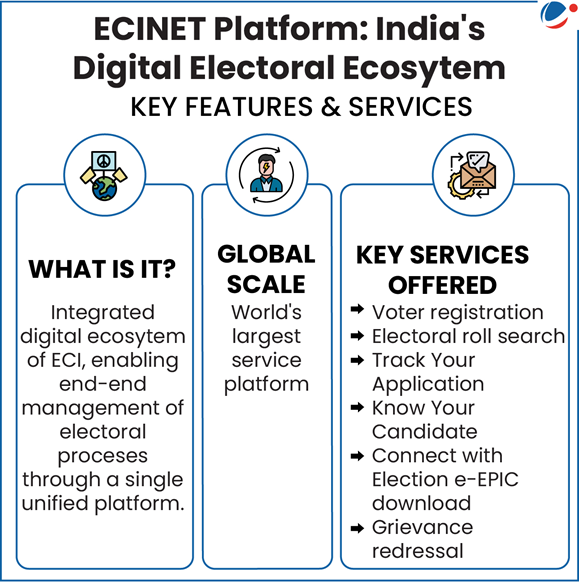 ECINET Platform: India's Digital Electoral Ecosytem

KEY FEATURES & SERVICES

WHAT IS IT?

Integrated digital ecosytem of ECI, enabling end-end management of electoral proceses through a single unified platform.

GLOBAL SCALE

World's largest service platform

KEY SERVICES OFFERED

➡ Voter registration
➡ Electoral roll search
➡ Track Your Application
➡ Know Your Candidate
➡ Connect with Election e-EPIC download
➡ Grievance redressal